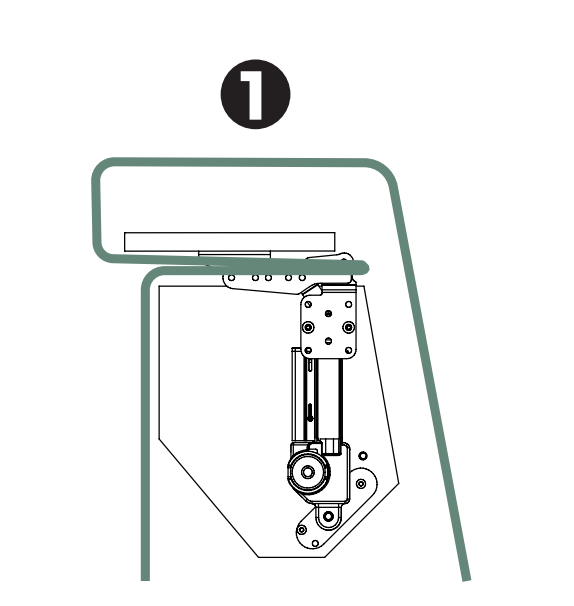 1