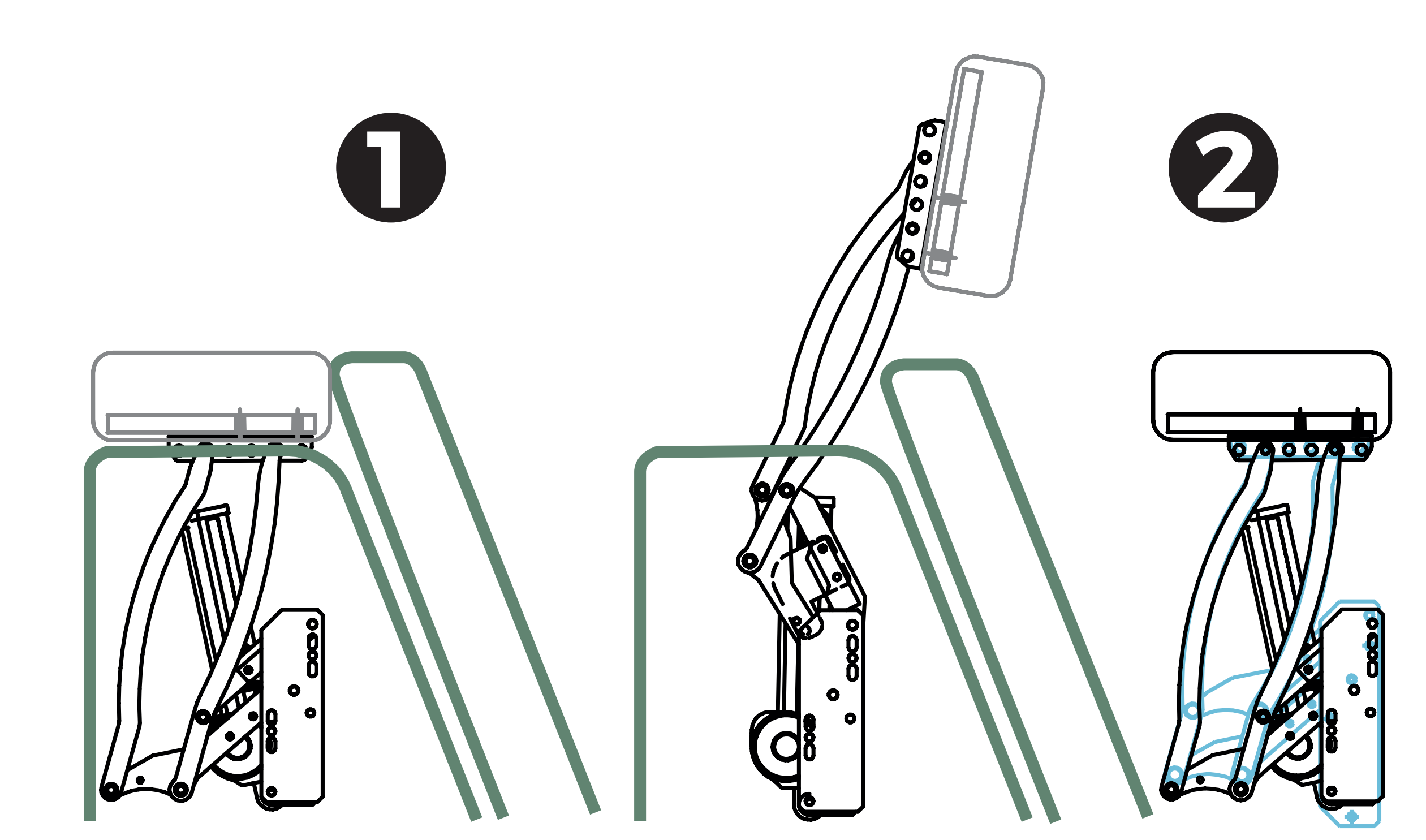 1

2