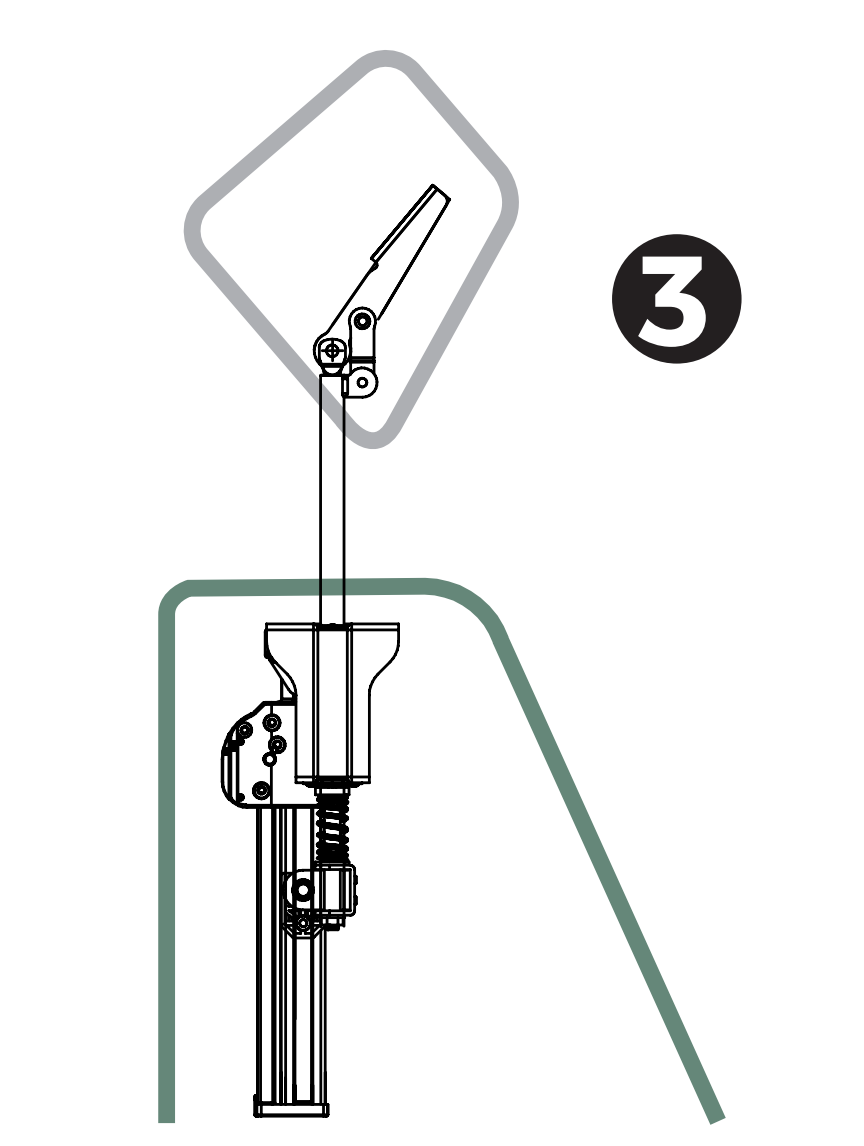 3