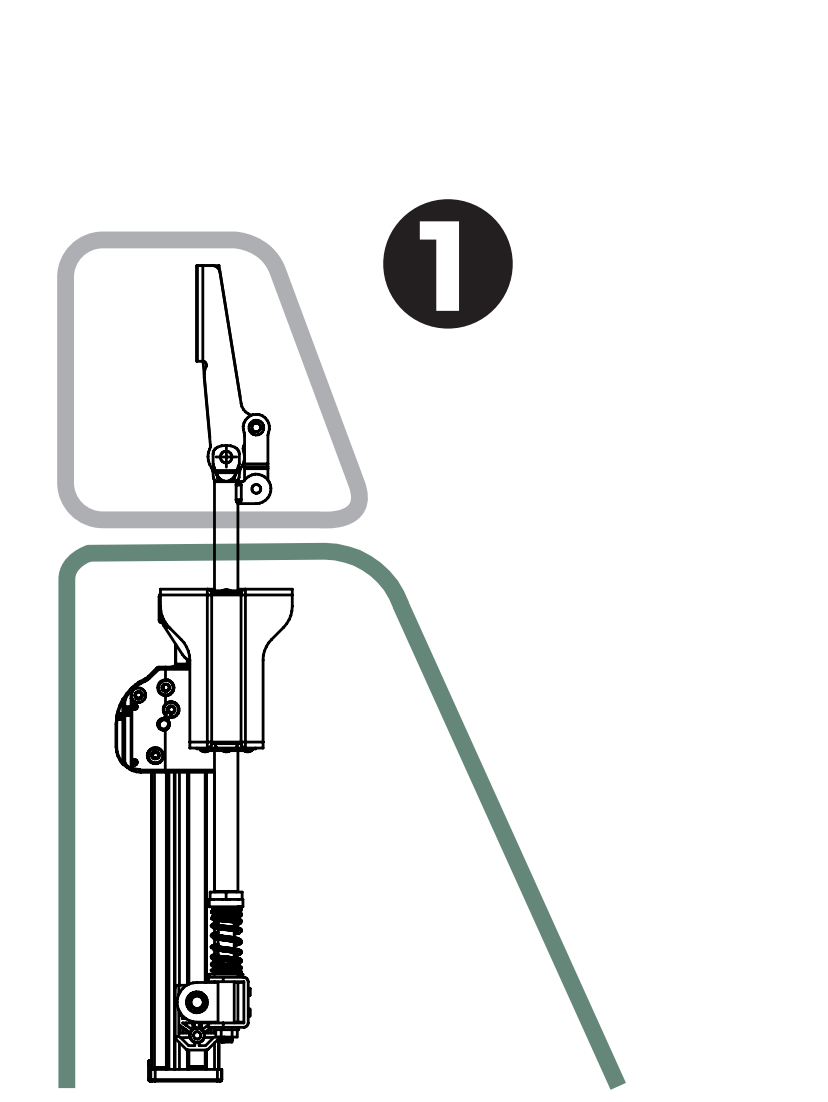 1